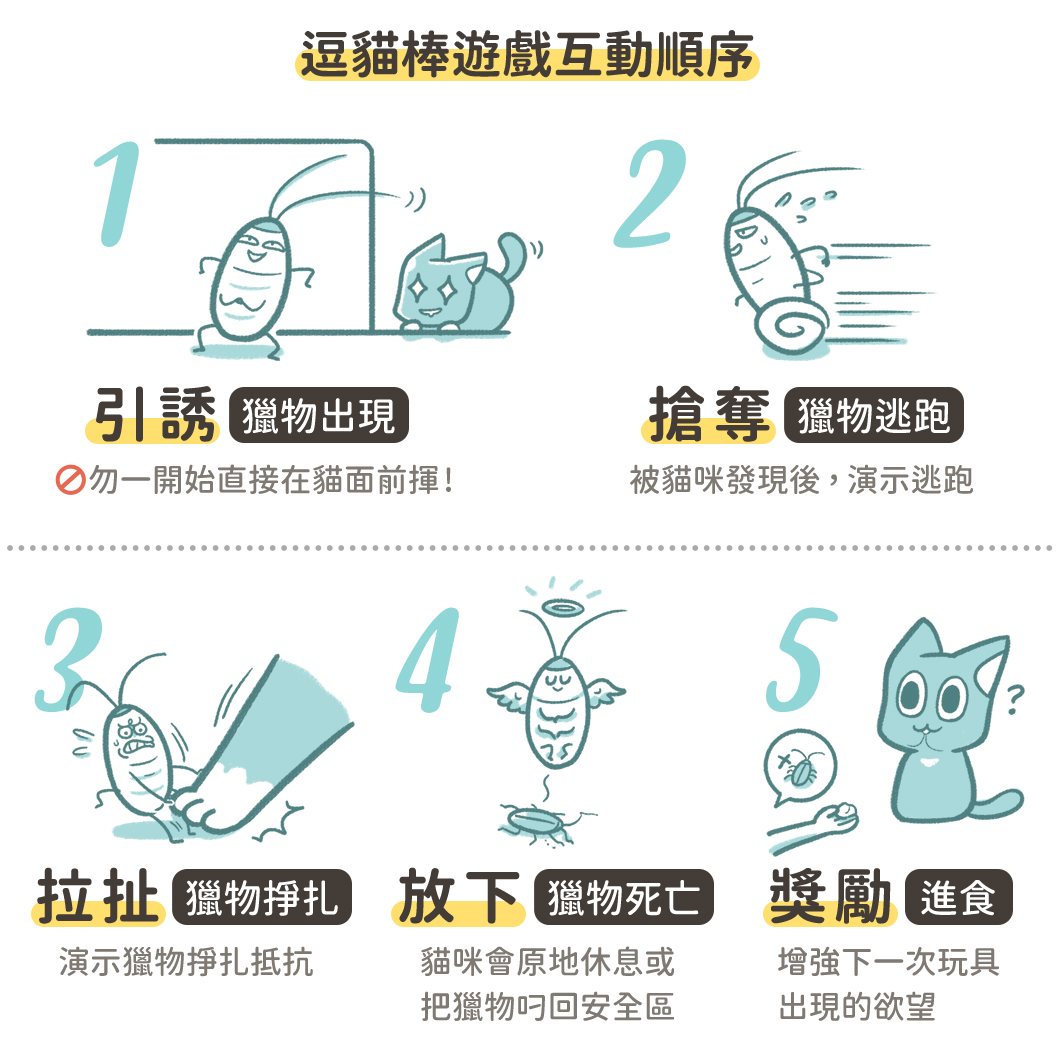 逗貓棒遊戲互動順序

1

引誘 獵物出現

勿一開始直接在貓面前揮！

2

搶奪 獵物逃跑

被貓咪發現後，演示逃跑

3

拉扯 獵物掙扎

演示獵物掙扎抵抗

4

放下 獵物死亡

貓咪會原地休息或把獵物叼回安全區

5

?

獎勵 進食

增強下一次玩具出現的欲望